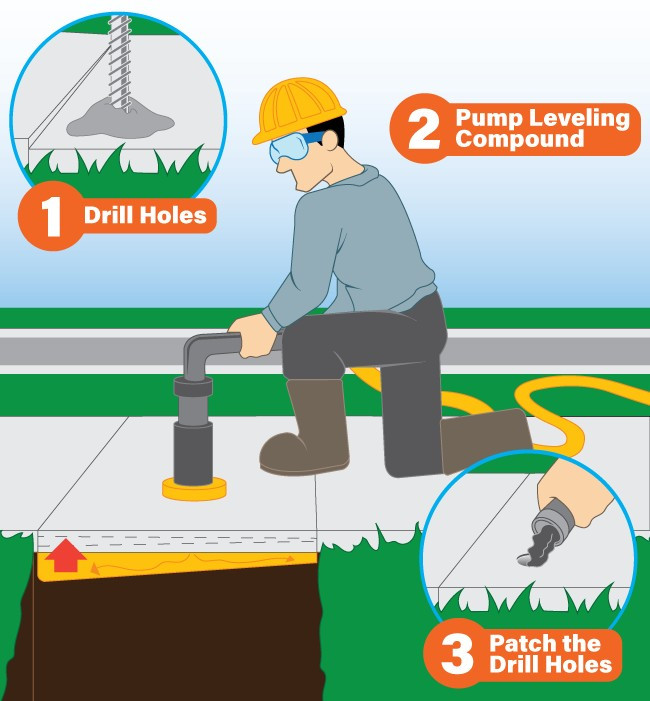 1 Drill Holes

2 Pump Leveling Compound

3 Patch the Drill Holes